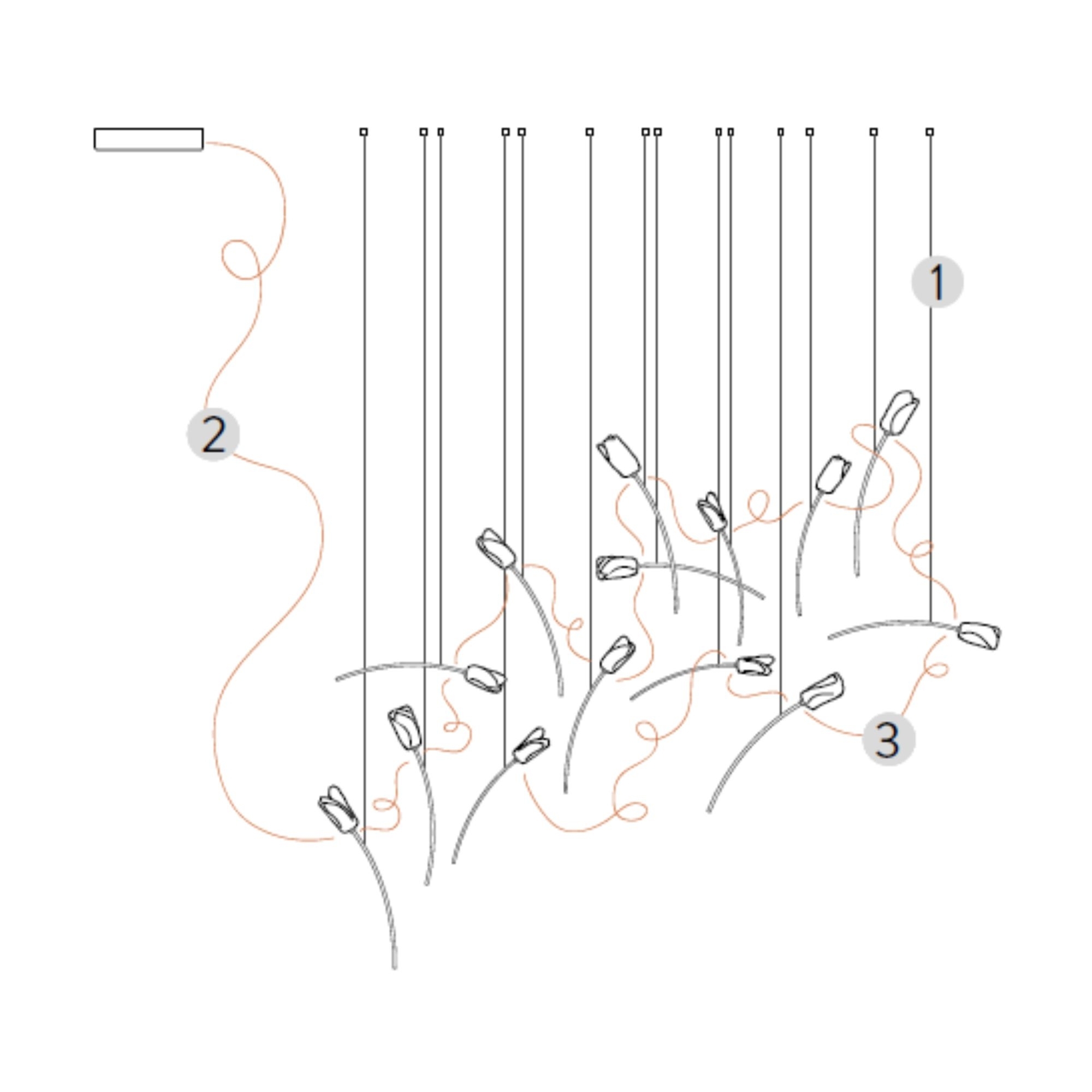 1

2

3