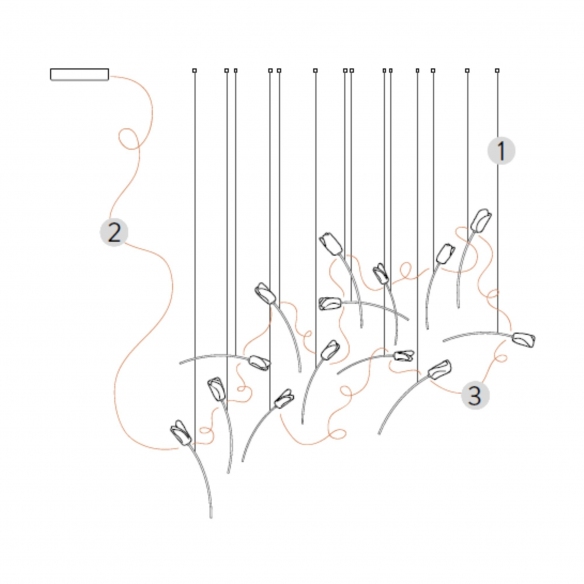 1
2
3